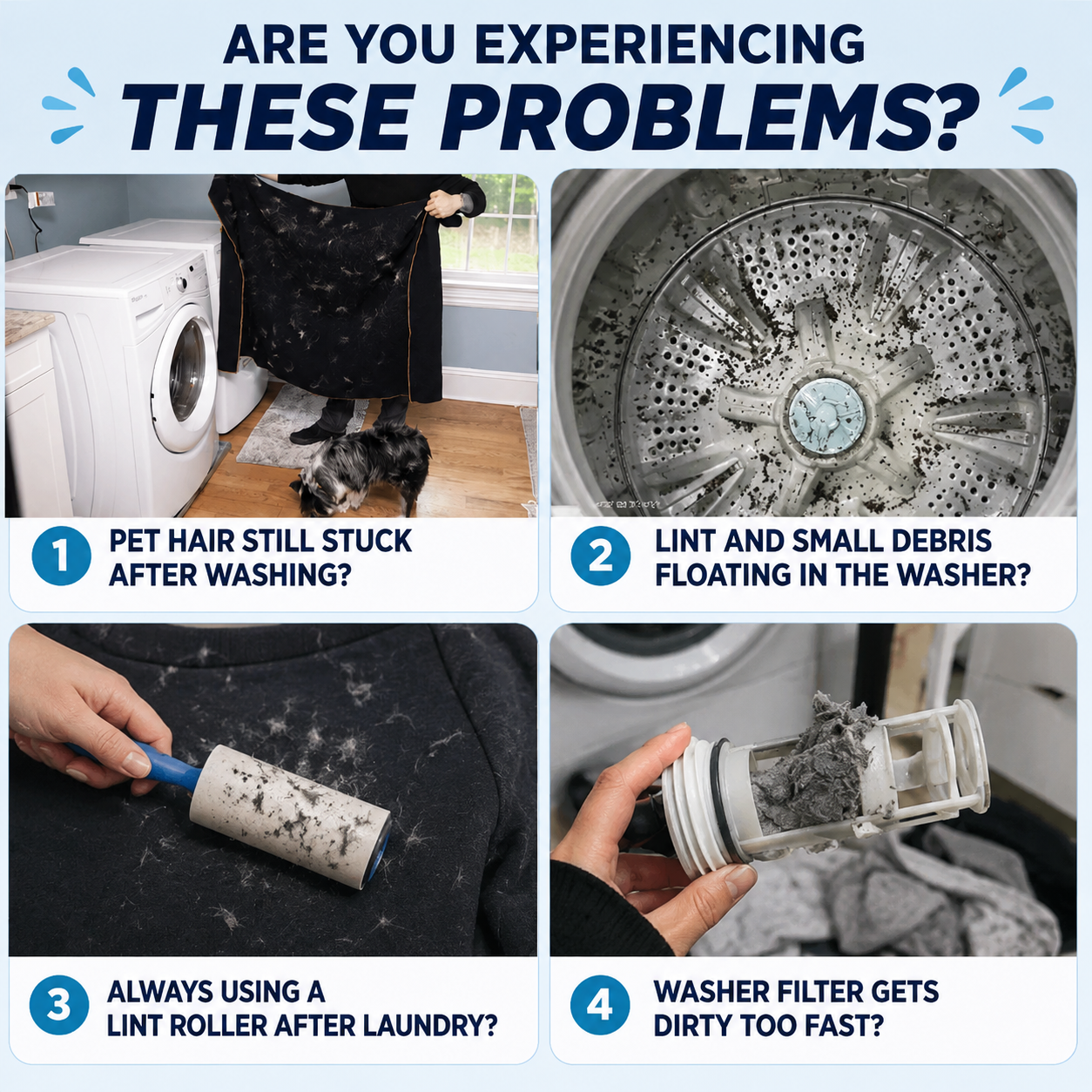 ARE YOU EXPERIENCING
THESE PROBLEMS?

1 PET HAIR STILL STUCK AFTER WASHING?

2 LINT AND SMALL DEBRIS FLOATING IN THE WASHER?

3 ALWAYS USING A LINT ROLLER AFTER LAUNDRY?

4 WASHER FILTER GETS DIRTY TOO FAST?