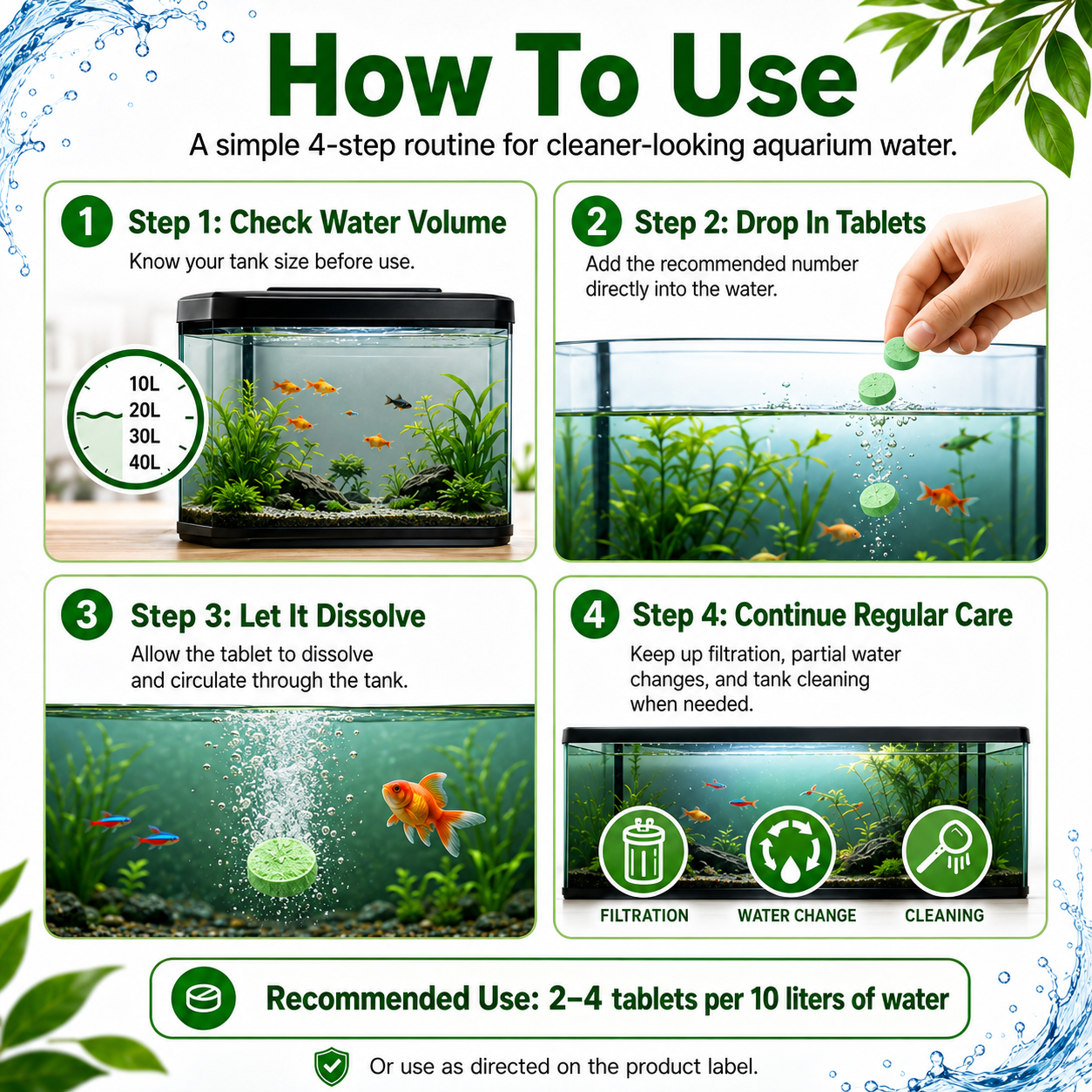 How To Use

A simple 4-step routine for cleaner-looking aquarium water.

1 Step 1: Check Water Volume

Know your tank size before use.

10L
20L
30L
40L

2 Step 2: Drop In Tablets

Add the recommended number directly into the water.

3 Step 3: Let It Dissolve

Allow the tablet to dissolve and circulate through the tank.

4 Step 4: Continue Regular Care

Keep up filtration, partial water changes, and tank cleaning when needed.

FILTRATION
WATER CHANGE
CLEANING

Recommended Use: 2–4 tablets per 10 liters of water

Or use as directed on the product label.