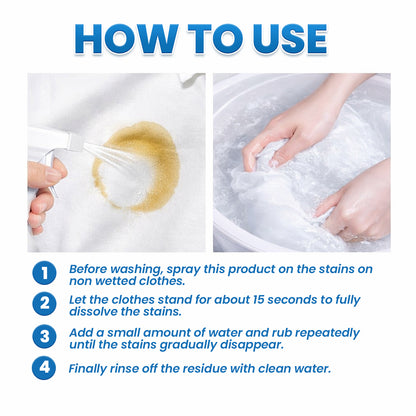 HOW TO USE

1 Before washing, spray this product on the stains on non wetted clothes.

2 Let the clothes stand for about 15 seconds to fully dissolve the stains.

3 Add a small amount of water and rub repeatedly until the stains gradually disappear.

4 Finally rinse off the residue with clean water.